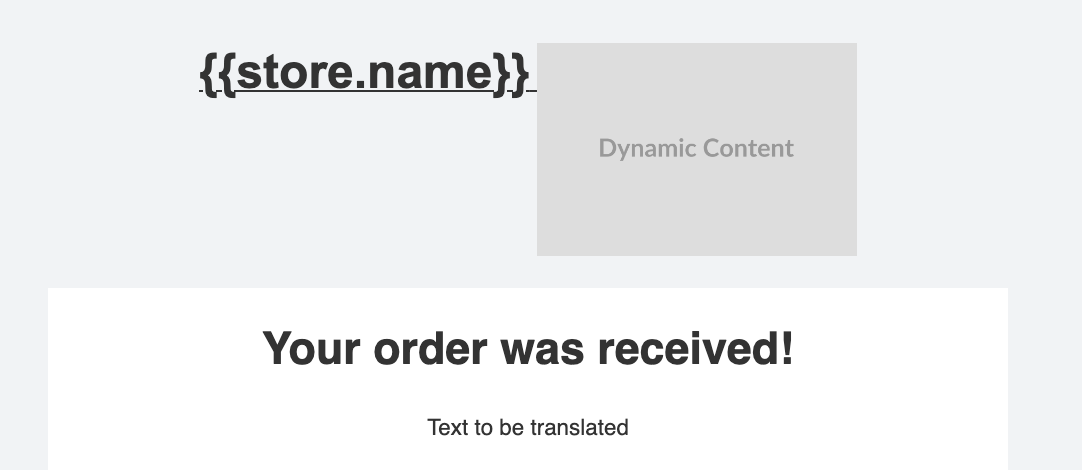 {{store.name}}

Dynamic Content

Your order was received!

Text to be translated